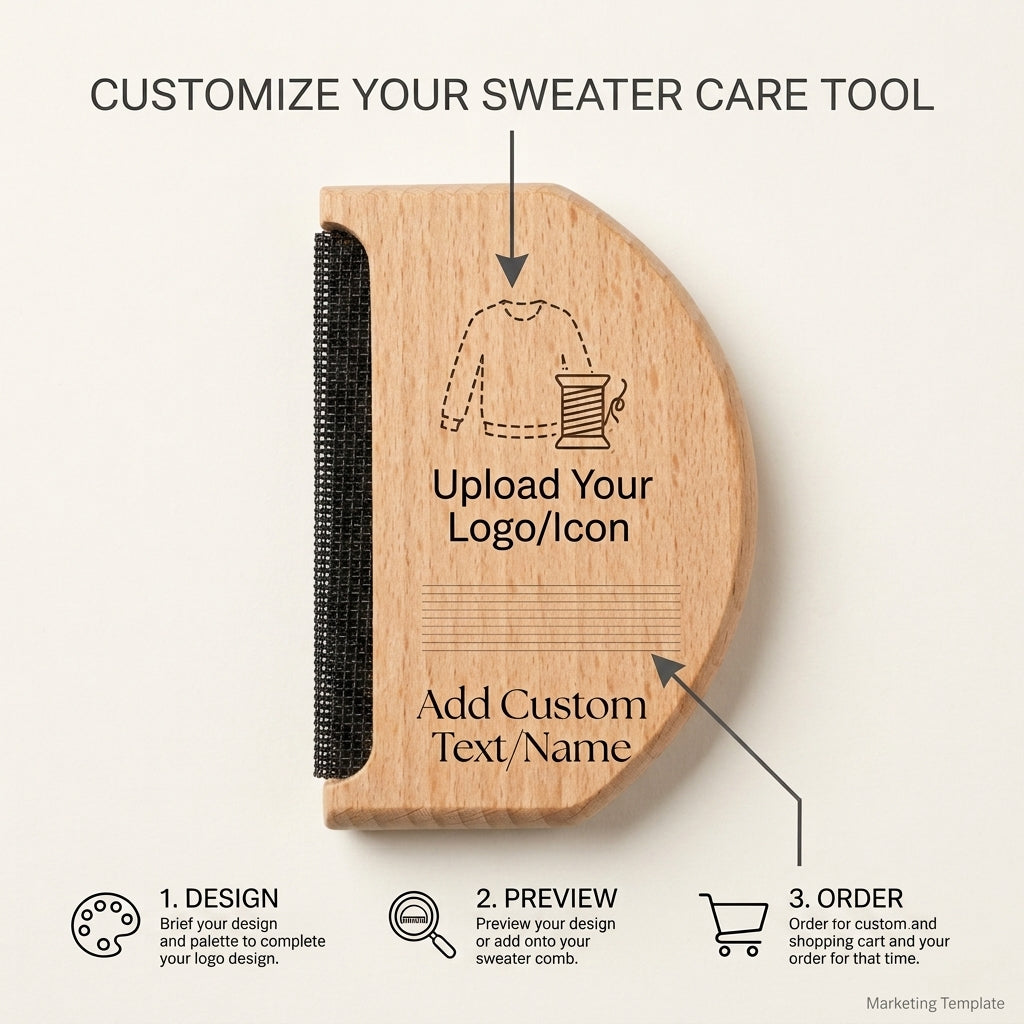 CUSTOMIZE YOUR SWEATER CARE TOOL

Upload Your Logo/Icon

Add Custom Text/Name

1. DESIGN
Brief your design and palette to complete your logo design.

2. PREVIEW
Preview your design or add onto your sweater comb.

3. ORDER
Order for custom.and shopping cart and your order for that time.

Marketing Template