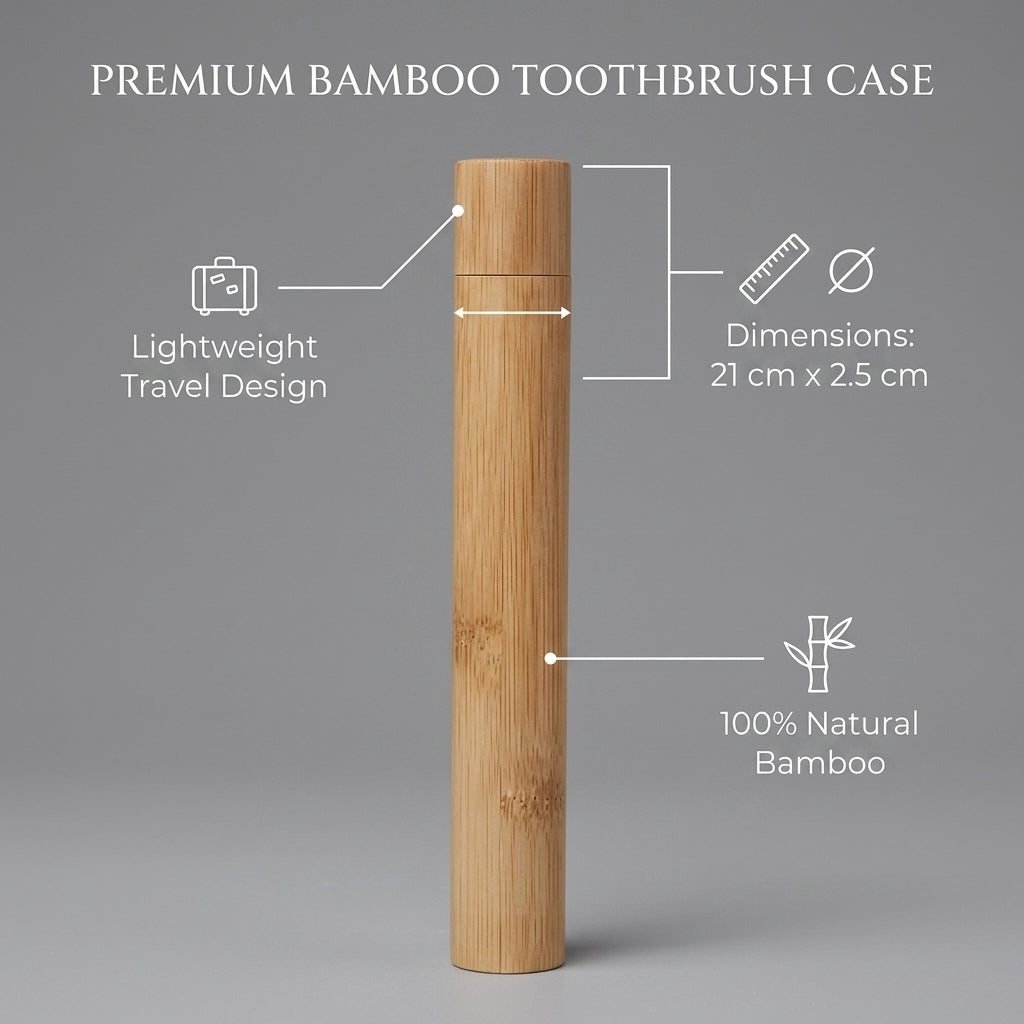 PREMIUM BAMBOO TOOTHBRUSH CASE

Lightweight
Travel Design

Dimensions:
21 cm x 2.5 cm

100% Natural
Bamboo